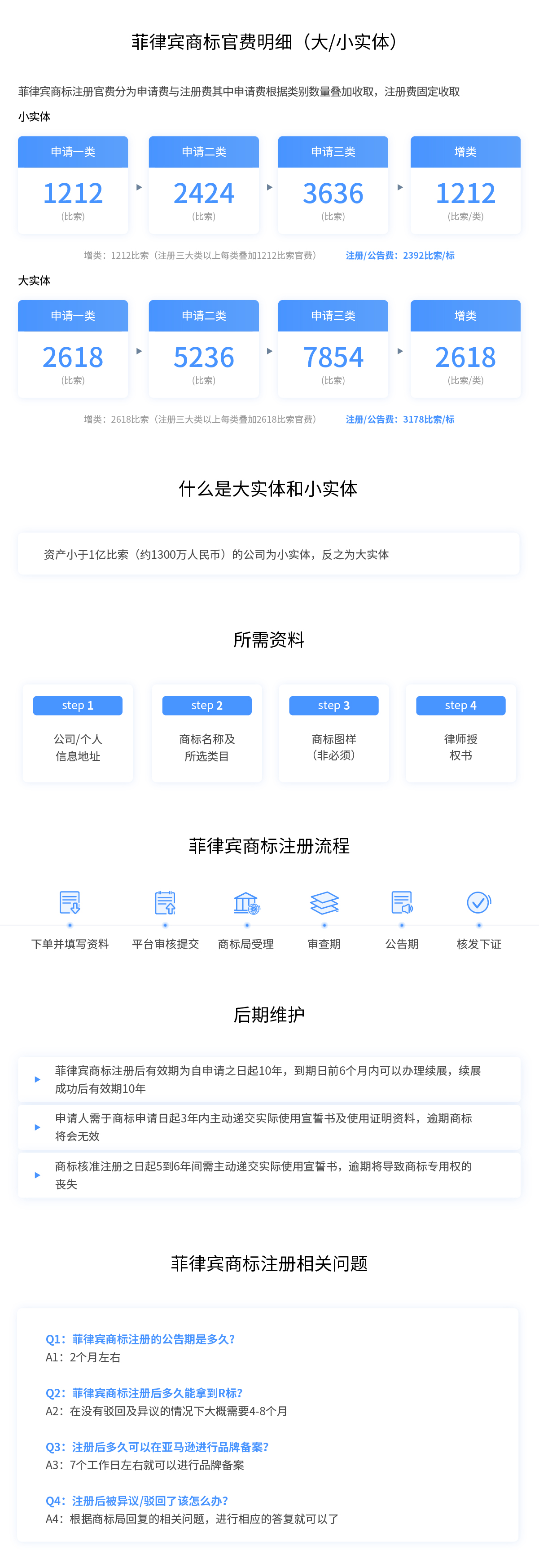 菲律宾商标官费明细（大/小实体）

菲律宾商标注册官费分为申请费与注册费其中申请费根据类别数量叠加收取，注册费固定收取

小实体

申请一类
1212
(比索)

申请二类
2424
(比索)

申请三类
3636
(比索)

增类
1212
(比索/类)

增类：1212比索（注册三大类以上每类叠加1212比索官费） 注册/公告费：2392比索/标

大实体

申请一类
2618
(比索)

申请二类
5236
(比索)

申请三类
7854
(比索)

增类
2618
(比索/类)

增类：2618比索（注册三大类以上每类叠加2618比索官费） 注册/公告费：3178比索/标

什么是大实体和小实体

资产小于1亿比索（约1300万人民币）的公司为小实体，反之为大实体

所需资料

step 1
公司/个人
信息地址

step 2
商标名称及
所选类目

step 3
商标图样
(非必须)

step 4
律师授
权书

菲律宾商标注册流程

下单并填写资料
平台审核提交
商标局受理
审查期
公告期
核发下证

后期维护

菲律宾商标注册后有效期为自申请之日起10年，到期日前6个月内可以办理续展，续展成功后有效期10年

申请人需于商标申请日起3年内主动递交实际使用宣誓书及使用证明资料，逾期商标将会无效

商标核准注册之日起5到6年间需主动递交实际使用宣誓书，逾期将导致商标专用权的丧失

菲律宾商标注册相关问题

Q1：菲律宾商标注册的公告期是多久?
A1：2个月左右

Q2：菲律宾商标注册后多久能拿到R标?
A2：在没有驳回及异议的情况下大概需要4-8个月

Q3：注册后多久可以在亚马逊进行品牌备案?
A3：7个工作日左右就可以进行品牌备案

Q4：注册后被异议/驳回了该怎么办?
A4：根据商标局回复的相关问题，进行相应的答复就可以了